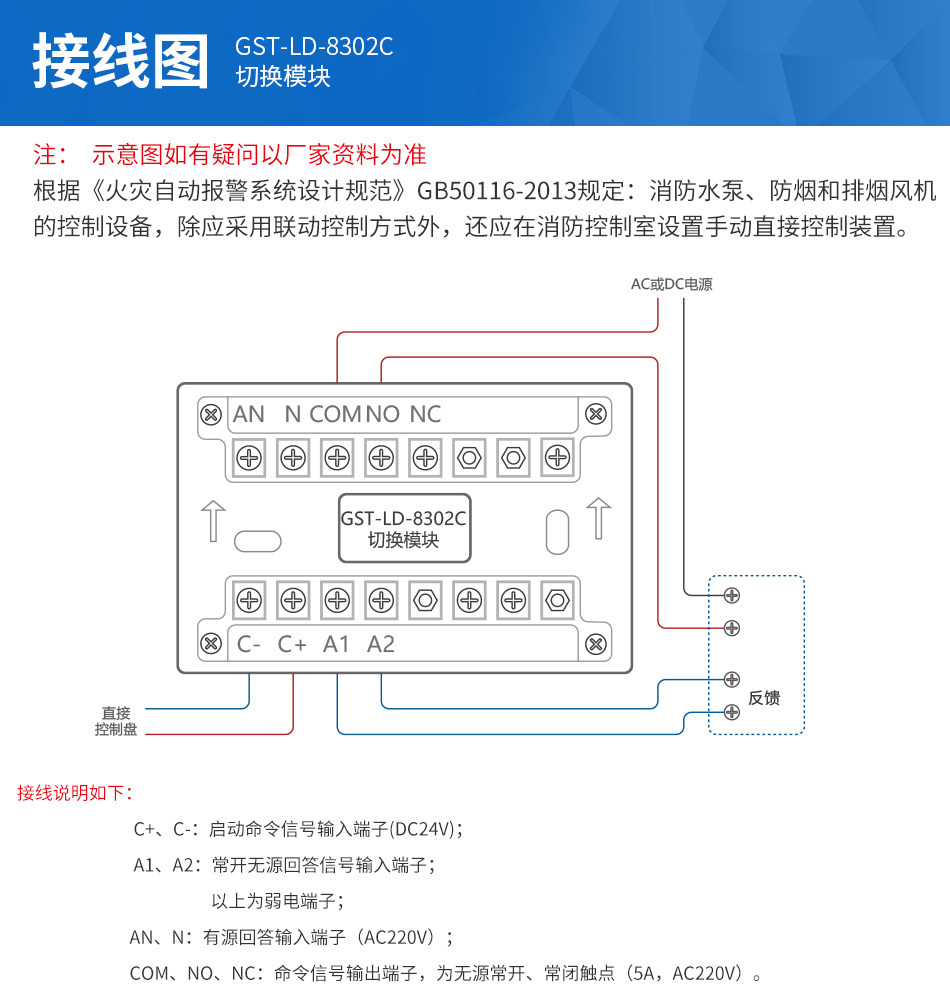 接线图 GST-LD-8302C
切换模块

注： 示意图如有疑问以厂家资料为准
根据《火灾自动报警系统设计规范》GB50116-2013规定：消防水泵、防烟和排烟风机的控制设备，除应采用联动控制方式外，还应在消防控制室设置手动直接控制装置。

AC或DC电源

AN N COM NO NC

GST-LD-8302C
切换模块

C- C+ A1 A2

直接
控制盘

反馈

接线说明如下：

C+、C-：启动命令信号输入端子(DC24V)；

A1、A2：常开无源回答信号输入端子；

以上为弱电端子；

AN、N：有源回答输入端子（AC220V）；

COM、NO、NC：命令信号输出端子，为无源常开、常闭触点（5A，AC220V）。